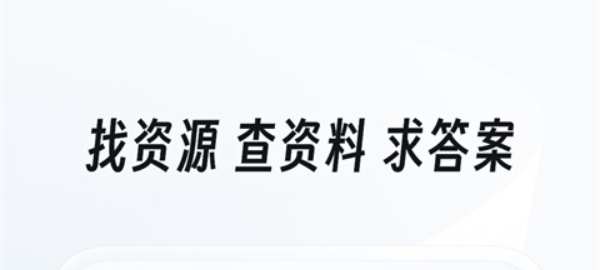 找资源 查资料 求答案